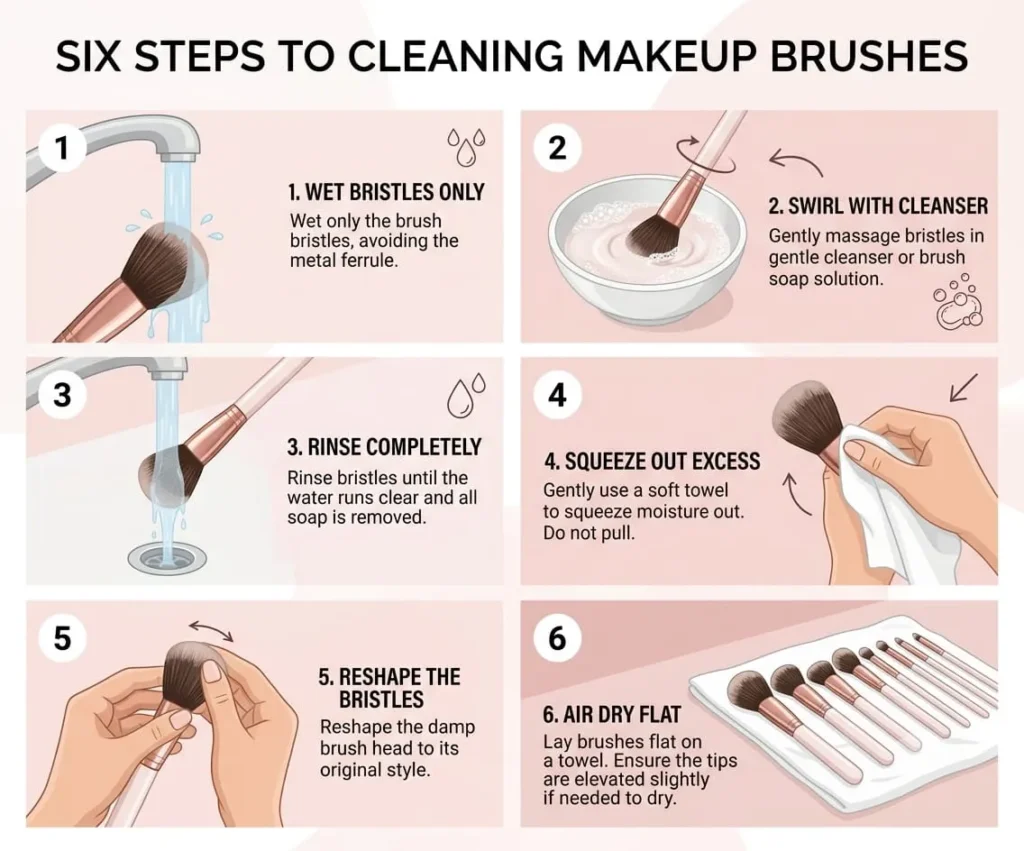 SIX STEPS TO CLEANING MAKEUP BRUSHES

1

1. WET BRISTLES ONLY

Wet only the brush bristles, avoiding the metal ferrule.

2

2. SWIRL WITH CLEANSER

Gently massage bristles in gentle cleanser or brush soap solution.

3

3. RINSE COMPLETELY

Rinse bristles until the water runs clear and all soap is removed.

4

4. SQUEEZE OUT EXCESS

Gently use a soft towel to squeeze moisture out. Do not pull.

5

5. RESHAPE THE BRISTLES

Reshape the damp brush head to its original style.

6

6. AIR DRY FLAT

Lay brushes flat on a towel. Ensure the tips are elevated slightly if needed to dry.